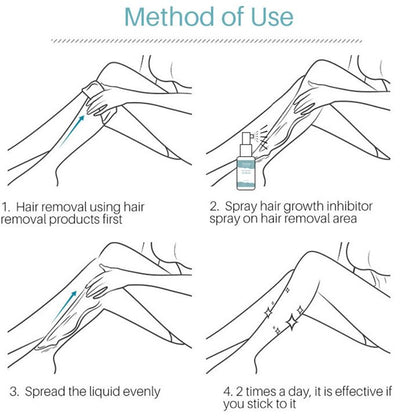 Method of Use

1. Hair removal using hair removal products first

2. Spray hair growth inhibitor spray on hair removal area

3. Spread the liquid evenly

4. 2 times a day, it is effective if you stick to it